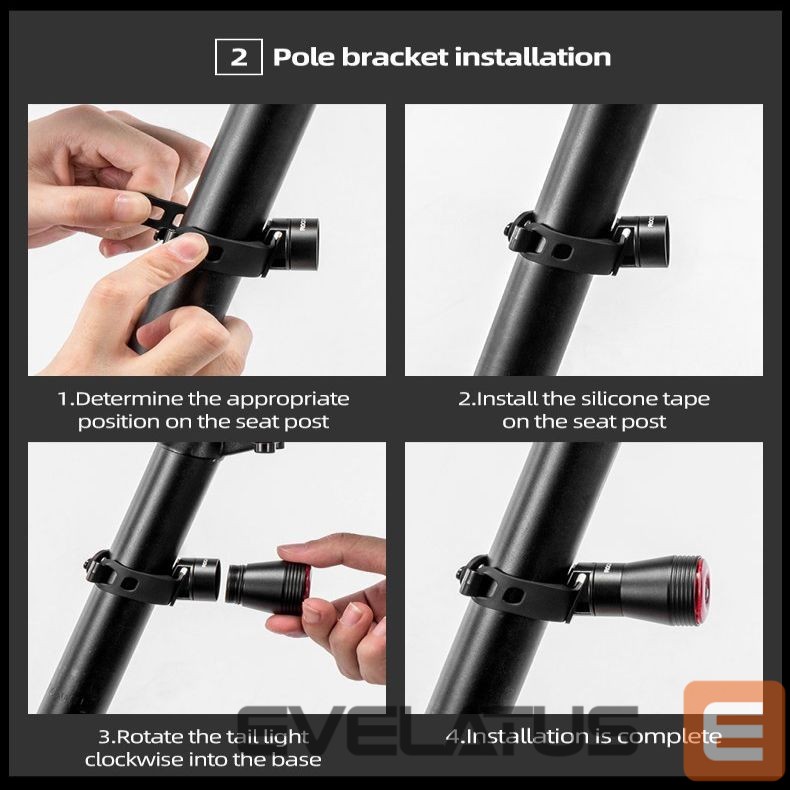 2 Pole bracket installation

1.Determine the appropriate position on the seat post

2.Install the silicone tape on the seat post

3.Rotate the tail light clockwise into the base

4.Installation is complete

EVELATUS